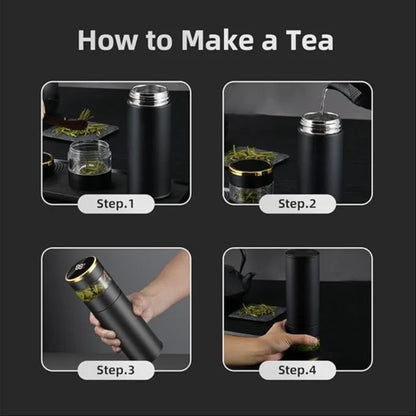 How to Make a Tea

Step.1

Step.2

Step.3

Step.4