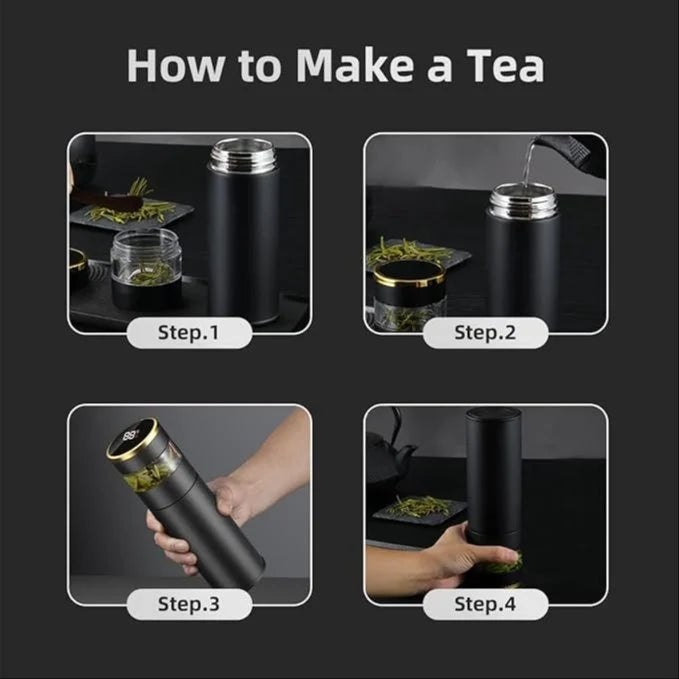 How to Make a Tea

Step.1

Step.2

88°

Step.3

Step.4