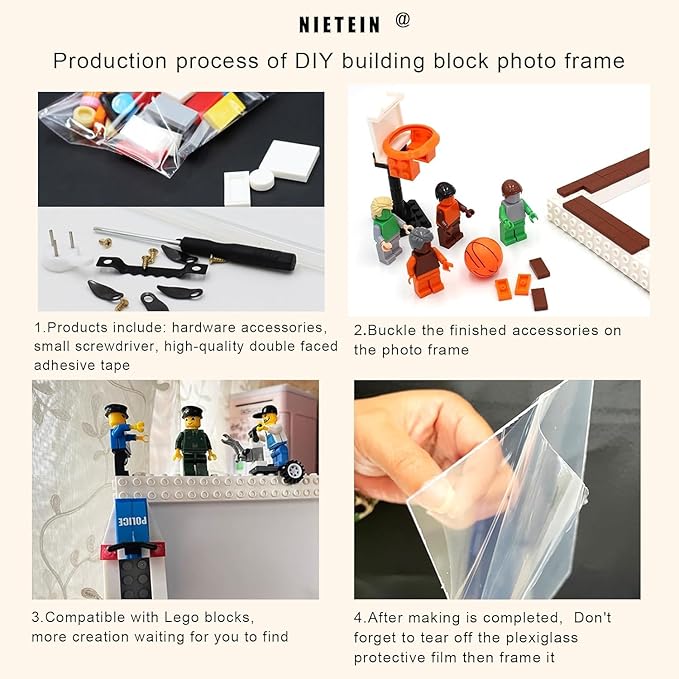 NIETEIN @

Production process of DIY building block photo frame

1.Products include: hardware accessories, small screwdriver, high-quality double faced adhesive tape

2.Buckle the finished accessories on the photo frame

POLICE

3.Compatible with Lego blocks, more creation waiting for you to find

4.After making is completed, Don't forget to tear off the plexiglass protective film then frame it